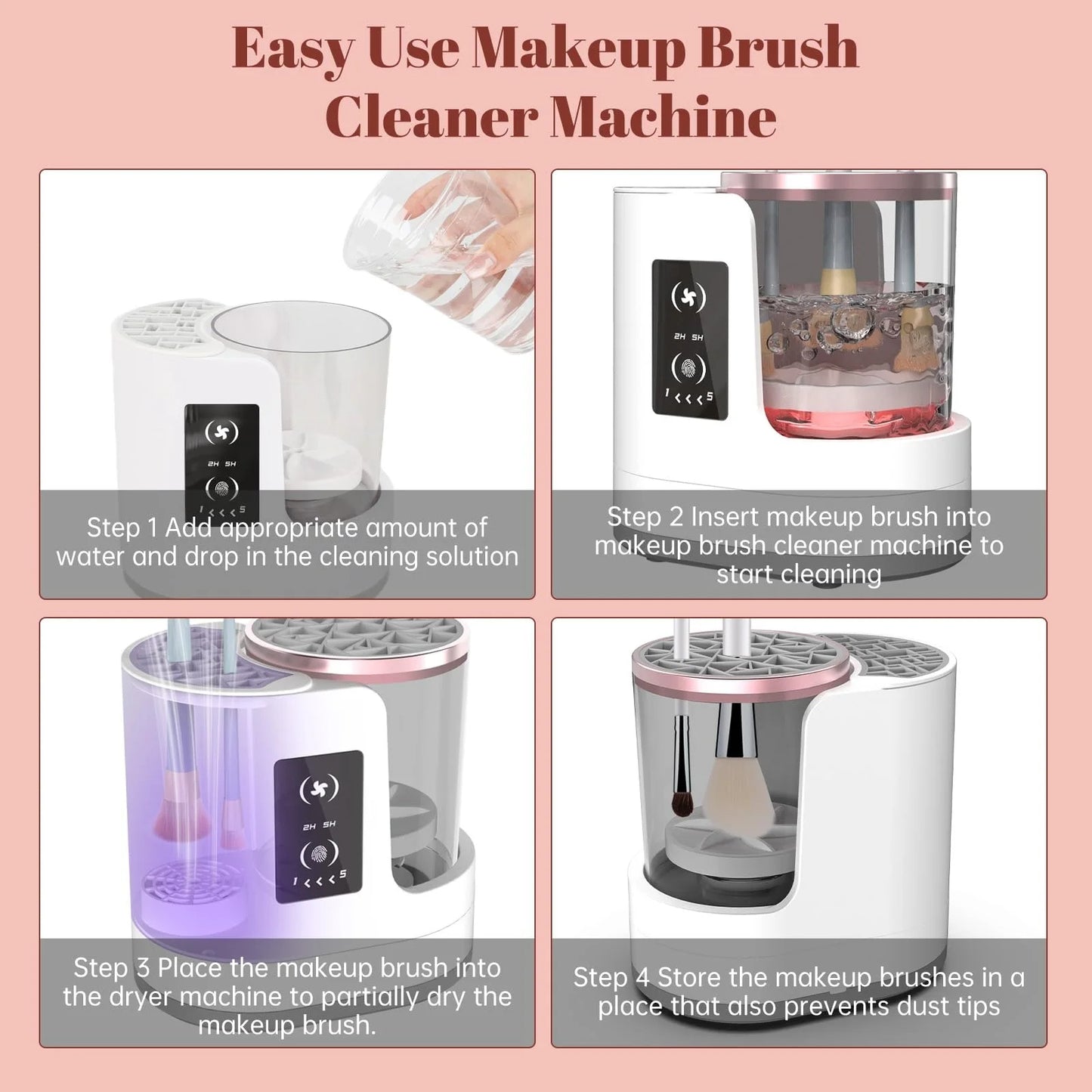 Easy Use Makeup Brush Cleaner Machine

2H 5H
1 < < < 5

Step 1 Add appropriate amount of water and drop in the cleaning solution

2H 5H
1 < < < 5

Step 2 Insert makeup brush into makeup brush cleaner machine to start cleaning

2H 5H
1 < < < 5

Step 3 Place the makeup brush into the dryer machine to partially dry the makeup brush.

Step 4 Store the makeup brushes in a place that also prevents dust tips